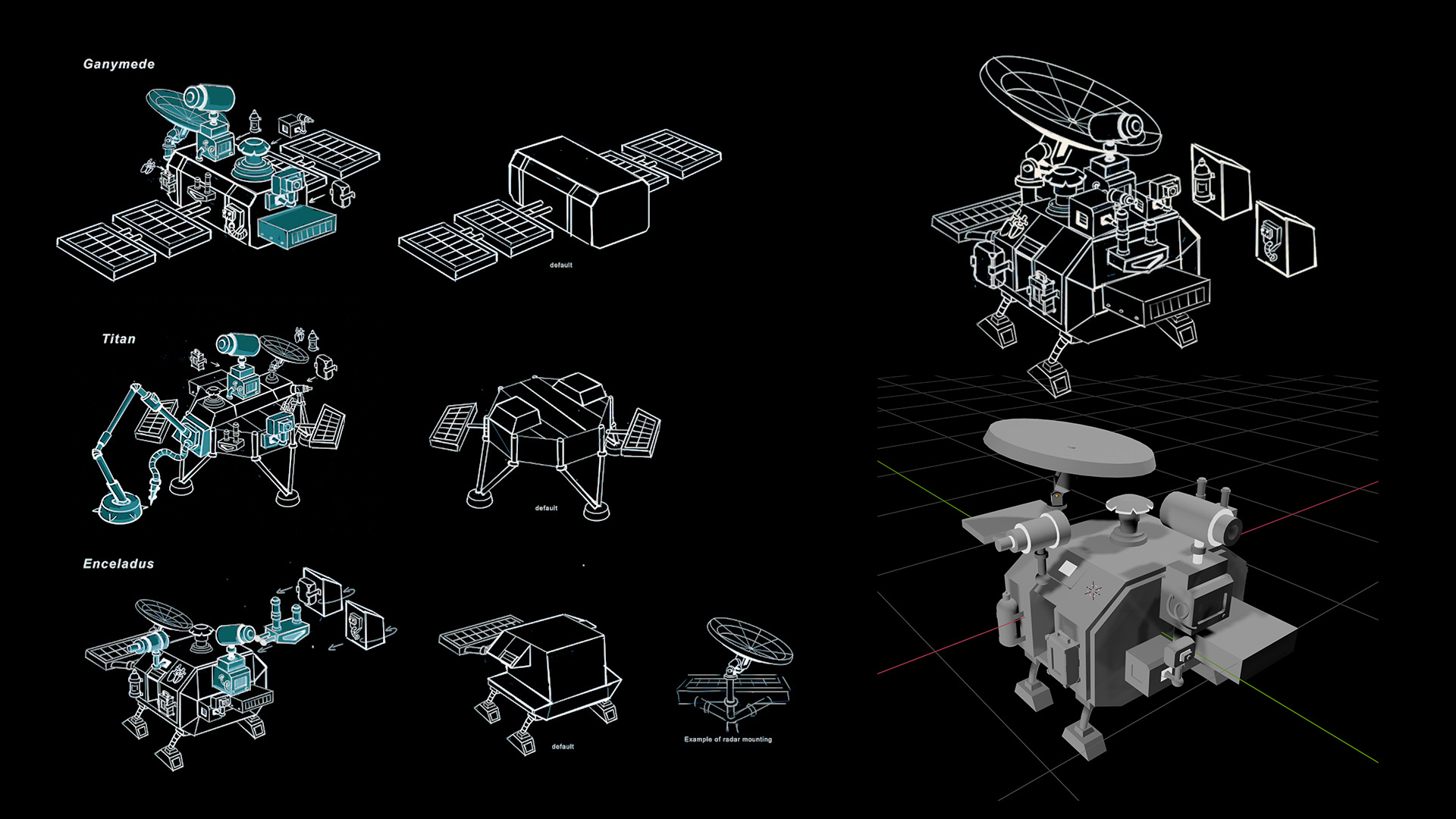 Ganymede

default

Titan

default

Enceladus

default

Example of radar mounting